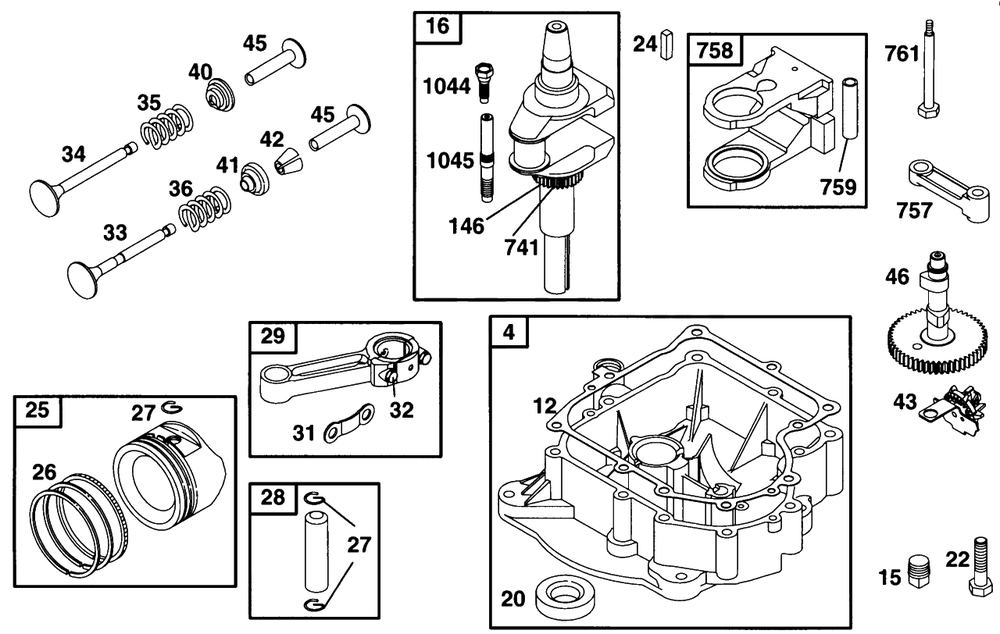 45
40
35
45
42
34
41
36
33
16
1044
1045
146
741
24
758
759
761
757
46
43
29
32
31
25
27
26
28
27
4
12
20
15
22